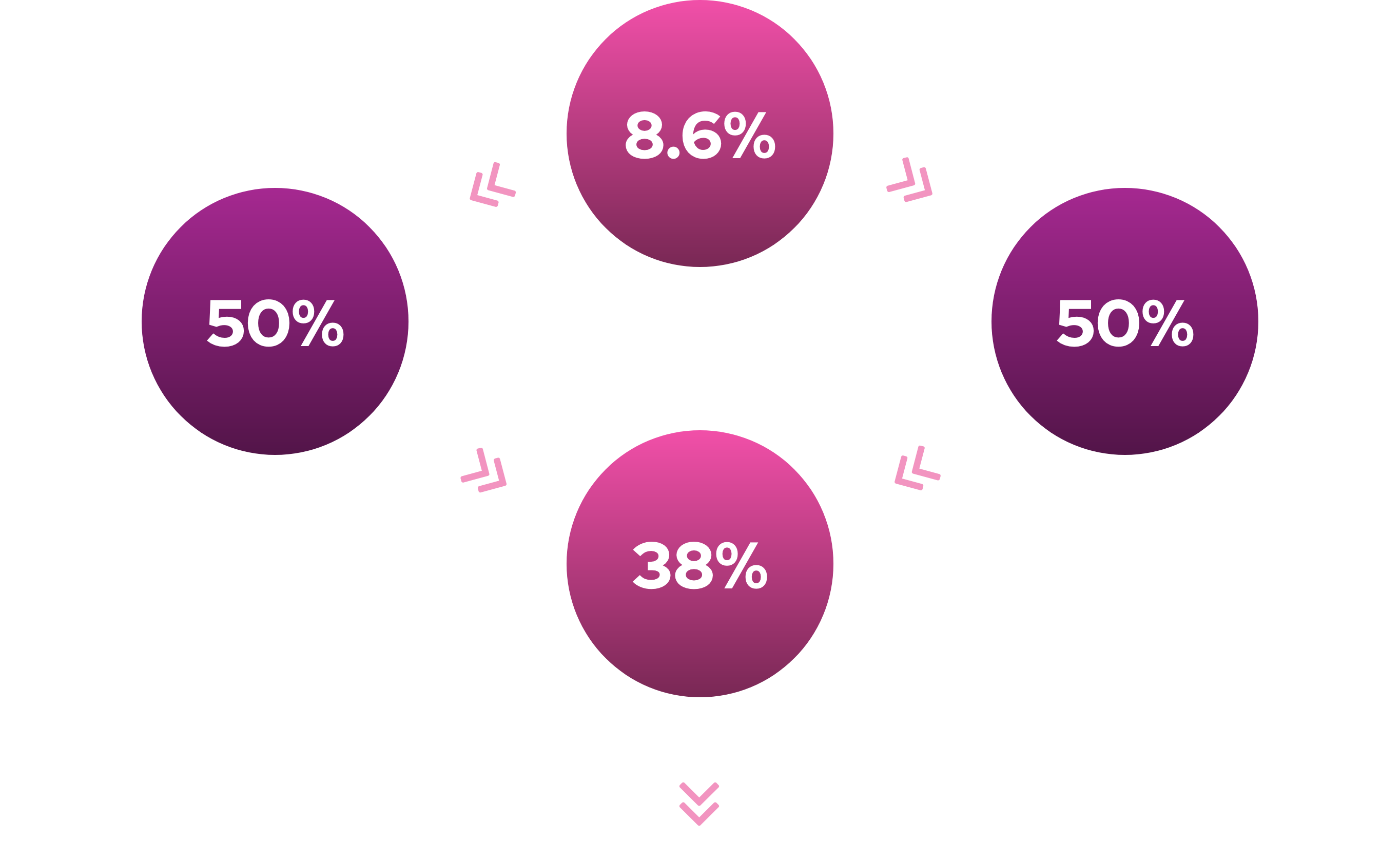 8.6%

50%

50%

38%